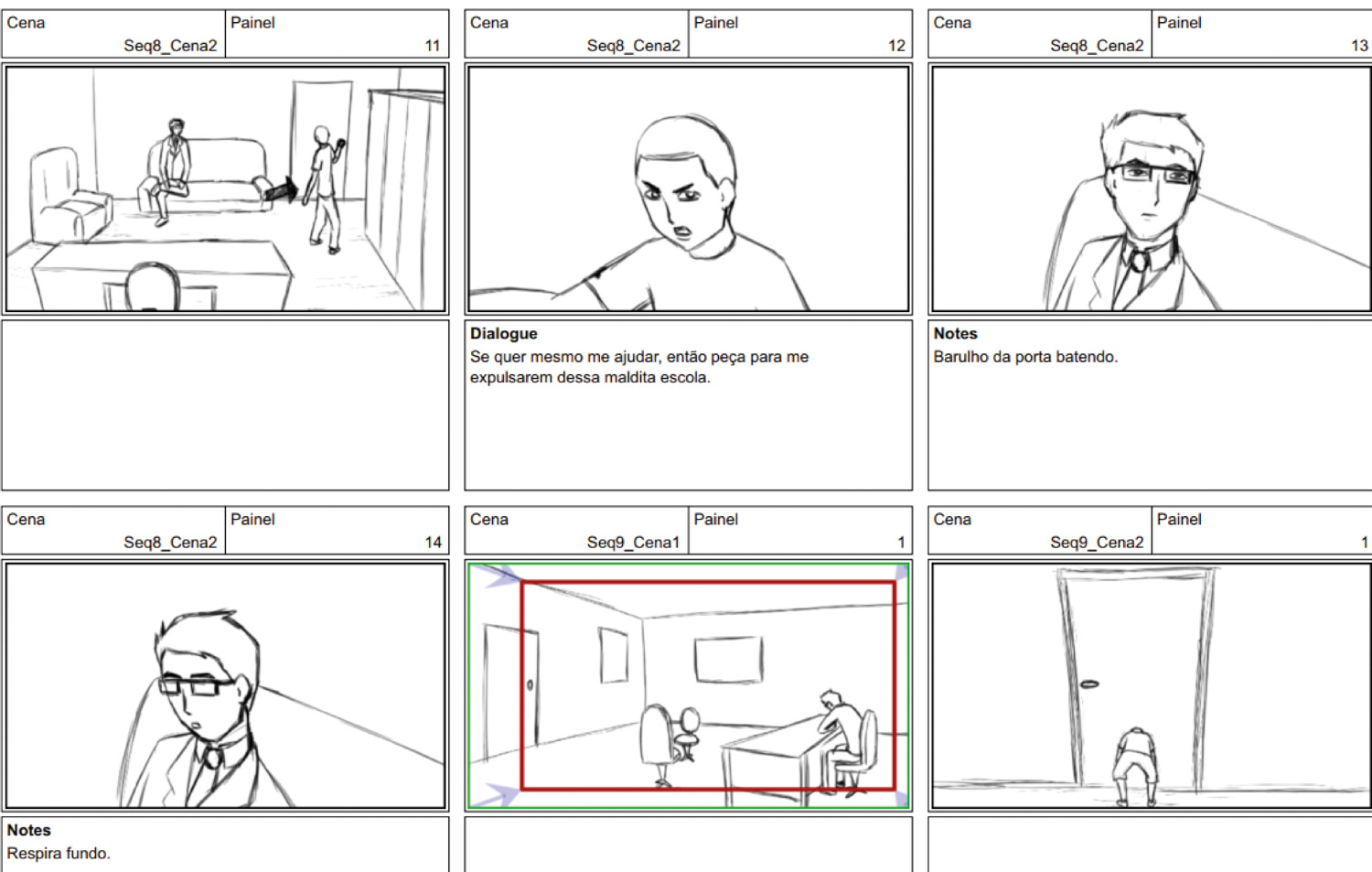 Cena
Seq8_Cena2
Painel
11

Cena
Seq8_Cena2
Painel
12

Dialogue
Se quer mesmo me ajudar, então peça para me expulsarem dessa maldita escola.

Cena
Seq8_Cena2
Painel
13

Notes
Barulho da porta batendo.

Cena
Seq8_Cena2
Painel
14

Notes
Respira fundo.

Cena
Seq9_Cena1
Painel
1

Cena
Seq9_Cena2
Painel
1